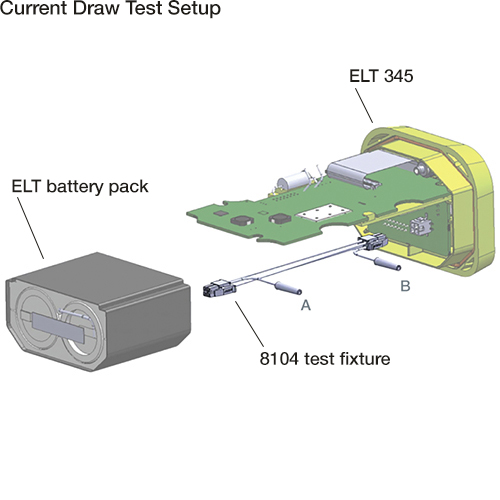 Current Draw Test Setup

ELT 345

ELT battery pack

B

A

8104 test fixture